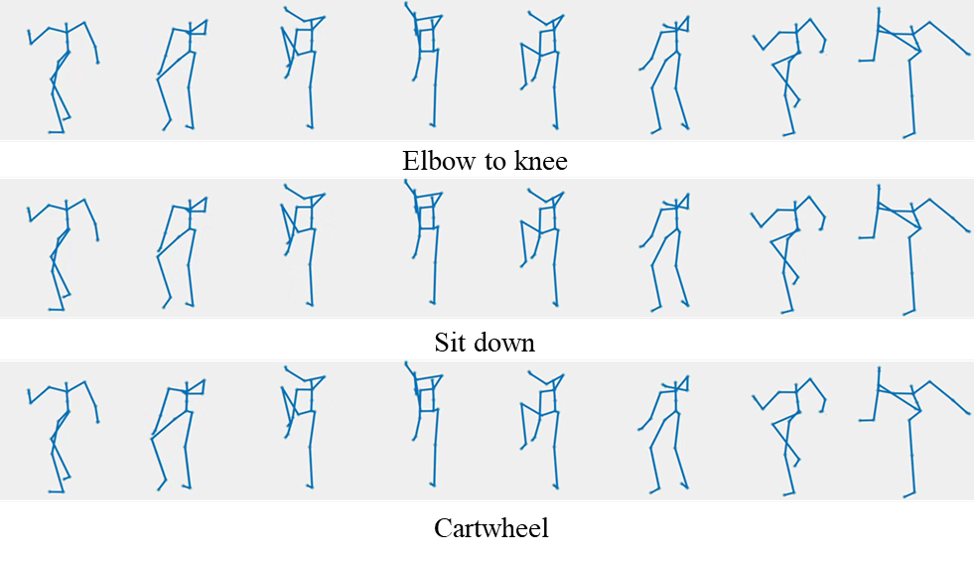 Elbow to knee

Sit down

Cartwheel