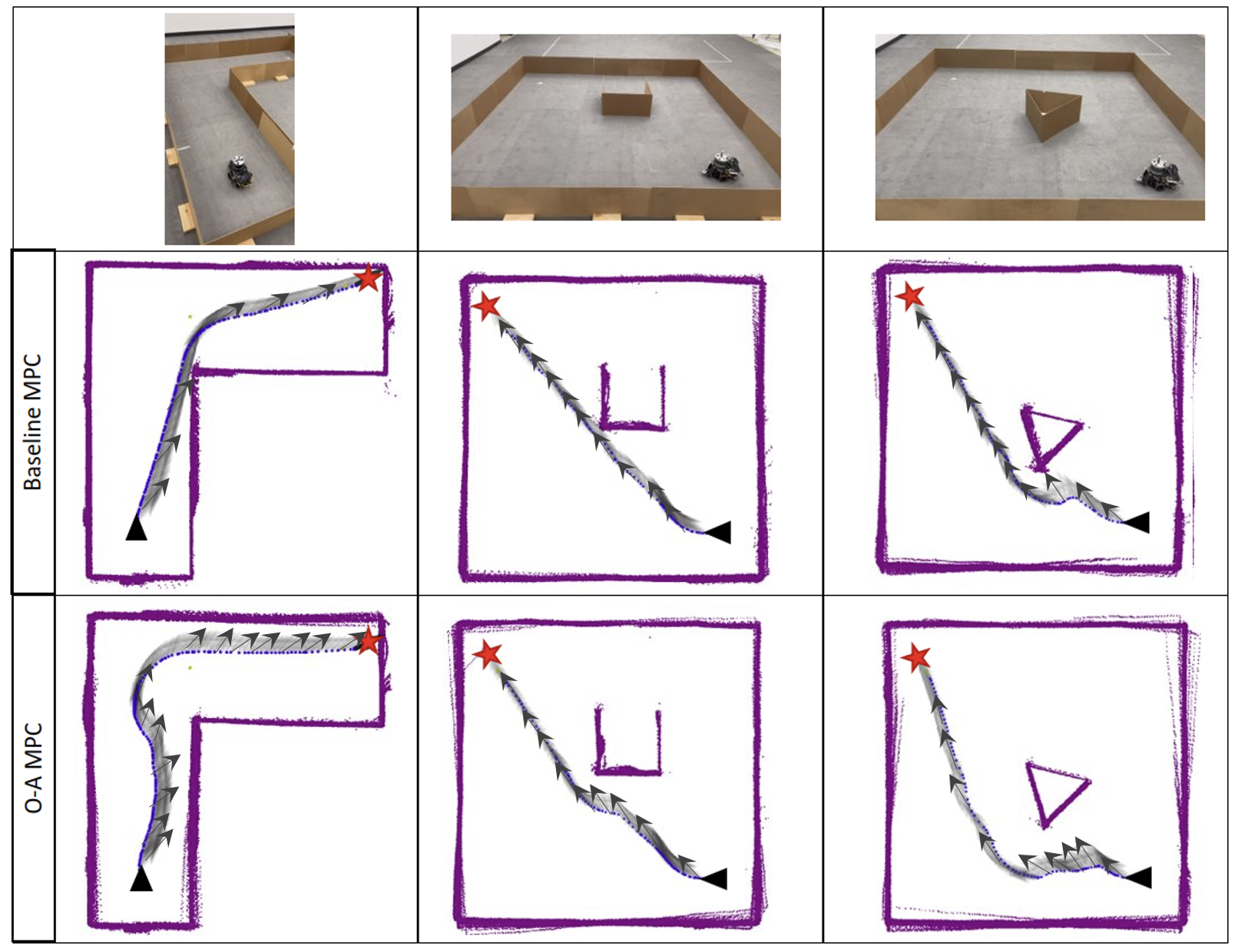 Baseline MPC

O-A MPC