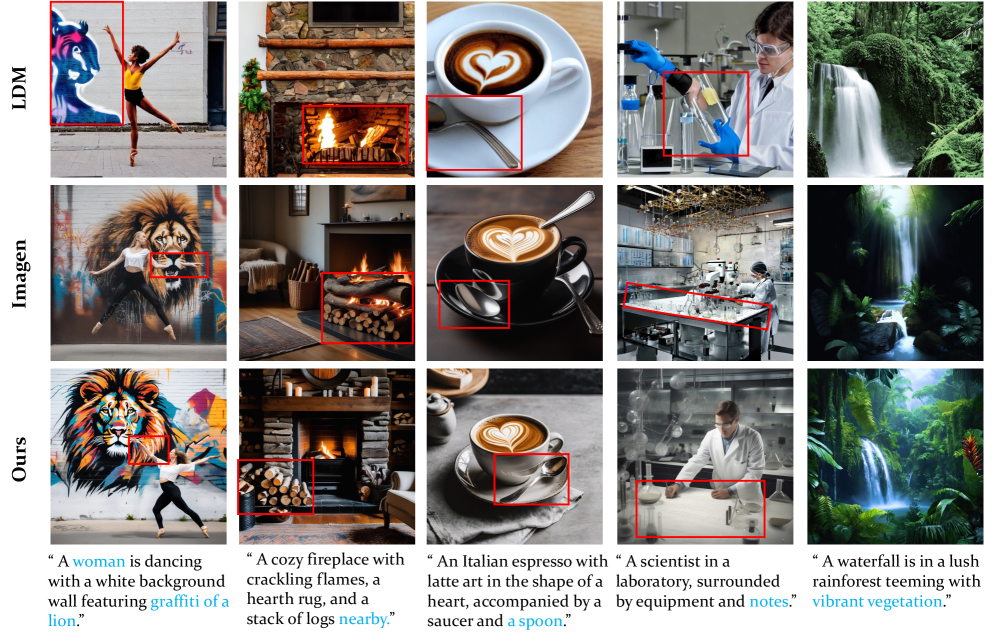 LDM

Imagen

Ours

" A woman is dancing with a white background wall featuring graffiti of a lion."

" A cozy fireplace with crackling flames, a hearth rug, and a stack of logs nearby."

" An Italian espresso with latte art in the shape of a heart, accompanied by a saucer and a spoon."

" A scientist in a laboratory, surrounded by equipment and notes."

" A waterfall is in a lush rainforest teeming with vibrant vegetation."