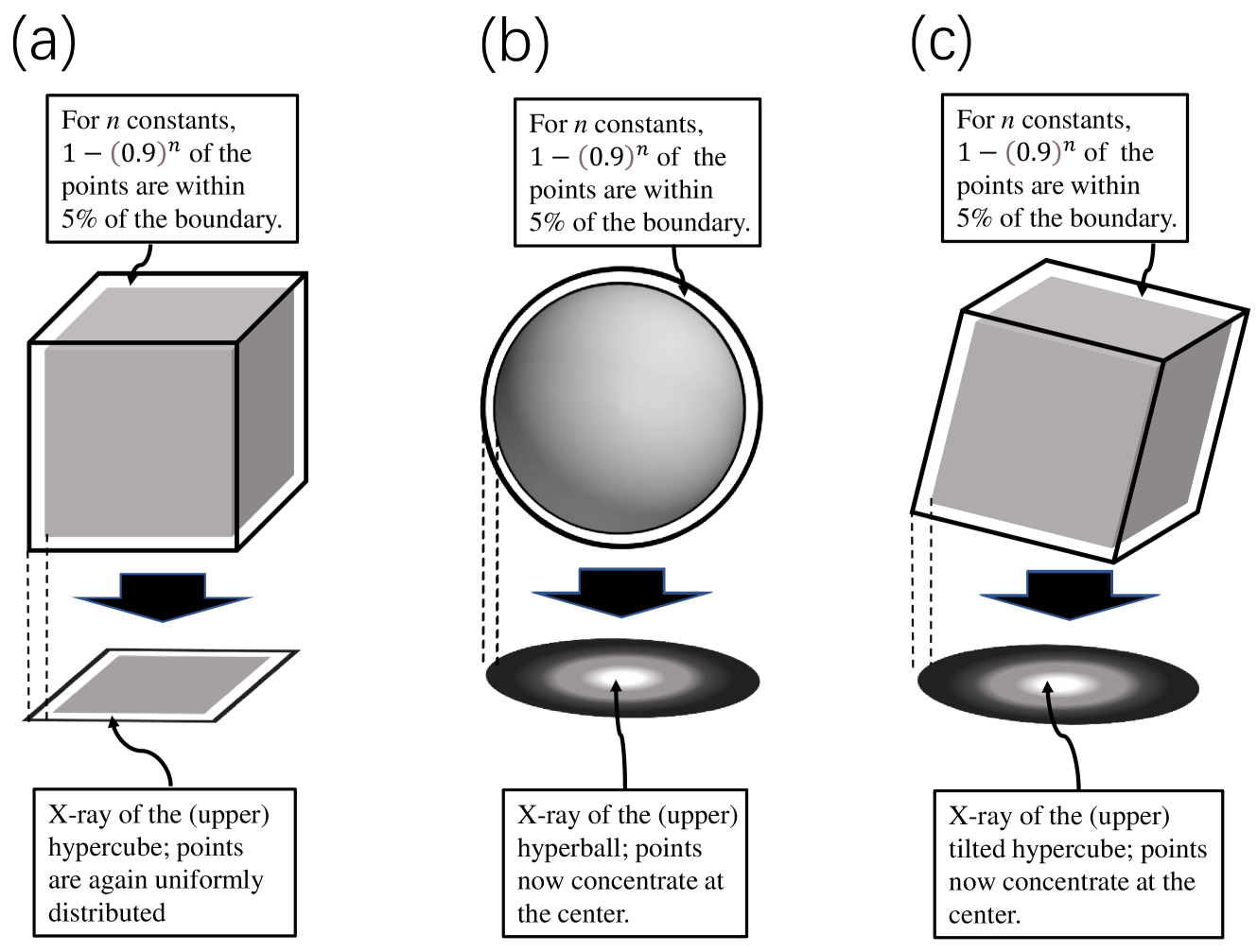 (a)

For $n$ constants, $1-(0.9)^n$ of the points are within 5% of the boundary.

X-ray of the (upper) hypercube; points are again uniformly distributed

(b)

For $n$ constants, $1-(0.9)^n$ of the points are within 5% of the boundary.

X-ray of the (upper) hyperball; points now concentrate at the center.

(c)

For $n$ constants, $1-(0.9)^n$ of the points are within 5% of the boundary.

X-ray of the (upper) tilted hypercube; points now concentrate at the center.